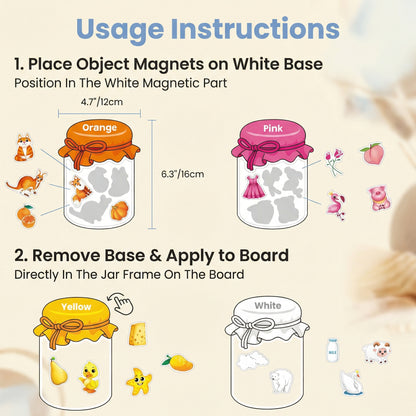 Usage Instructions

1. Place Object Magnets on White Base
Position In The White Magnetic Part

4.7"/12cm

Orange

6.3"/16cm

Pink

2. Remove Base & Apply to Board
Directly In The Jar Frame On The Board

Yellow

White

MILK