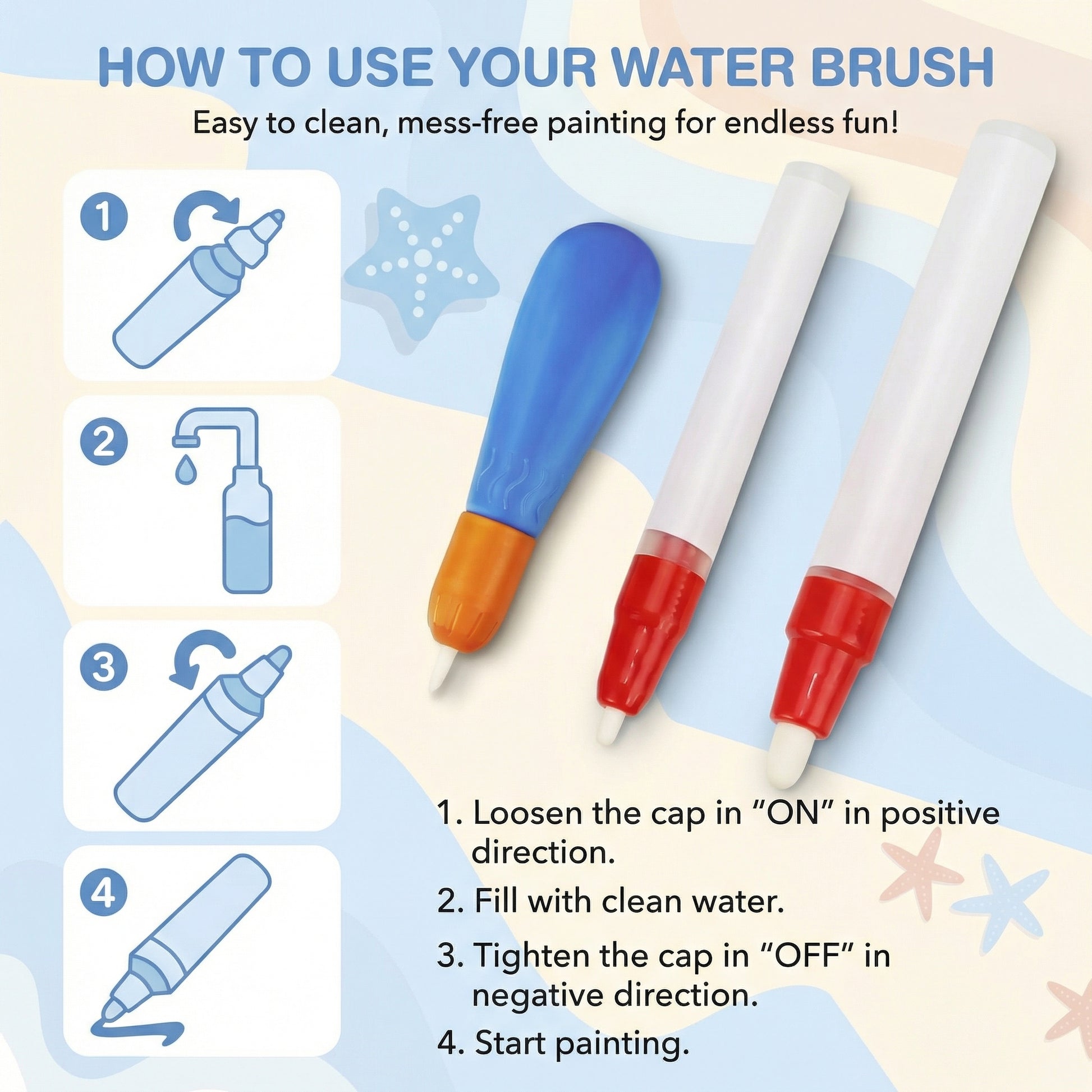 HOW TO USE YOUR WATER BRUSH

Easy to clean, mess-free painting for endless fun!

1

2

3

4

1. Loosen the cap in “ON” in positive direction.

2. Fill with clean water.

3. Tighten the cap in “OFF” in negative direction.

4. Start painting.