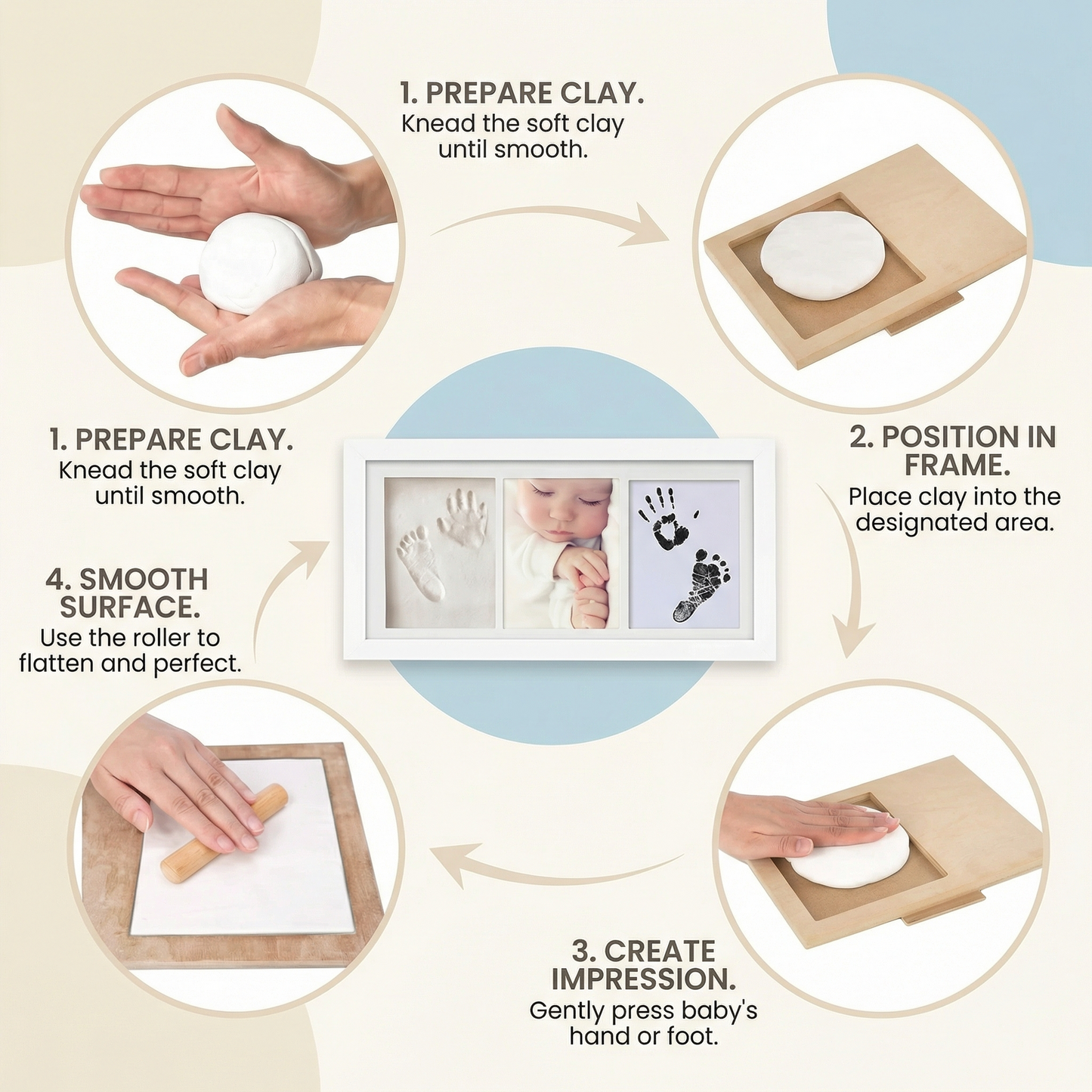 1. PREPARE CLAY.
Knead the soft clay until smooth.

1. PREPARE CLAY.
Knead the soft clay until smooth.

2. POSITION IN FRAME.
Place clay into the designated area.

4. SMOOTH SURFACE.
Use the roller to flatten and perfect.

3. CREATE IMPRESSION.
Gently press baby's hand or foot.