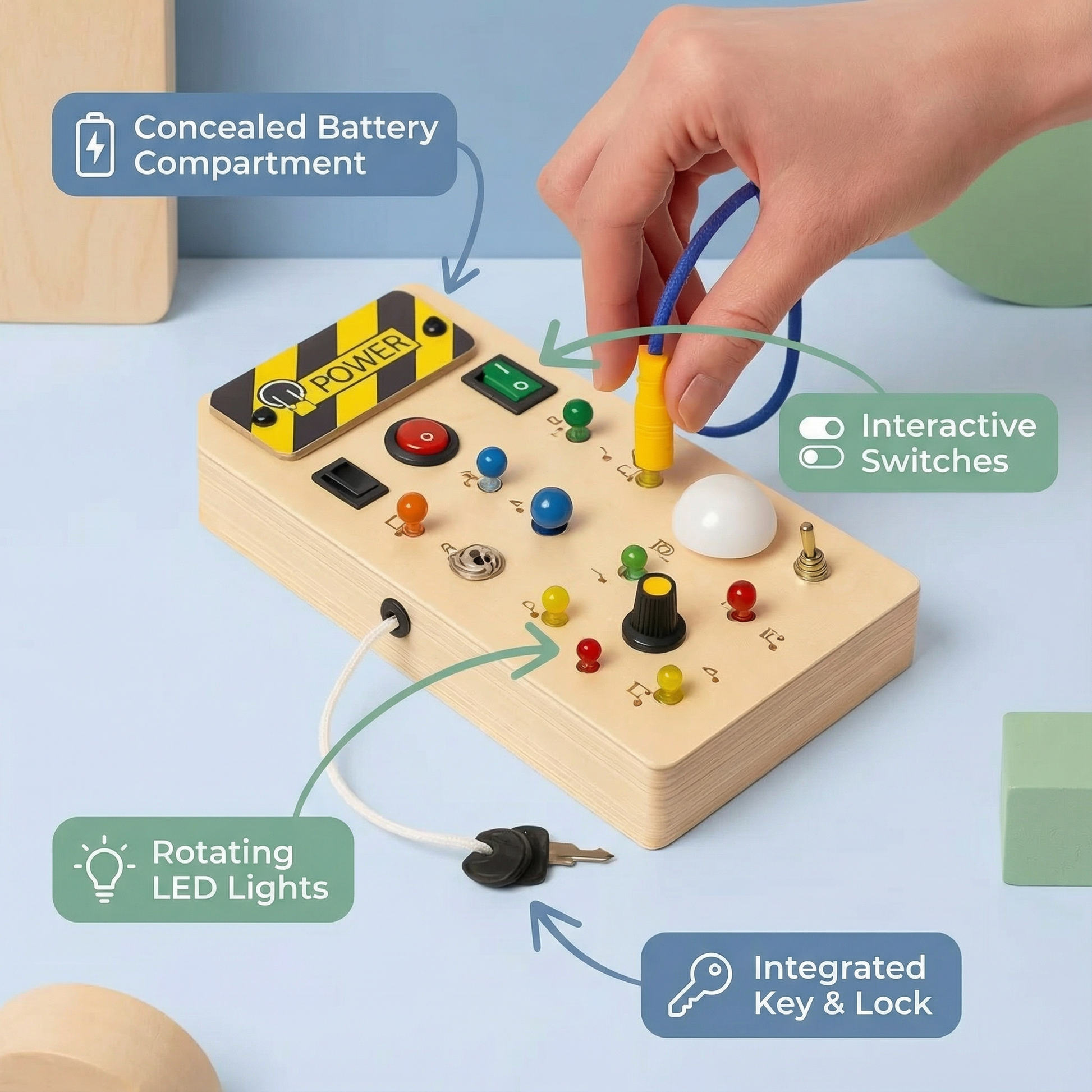 Concealed Battery Compartment

POWER

Interactive Switches

Rotating LED Lights

Integrated Key & Lock